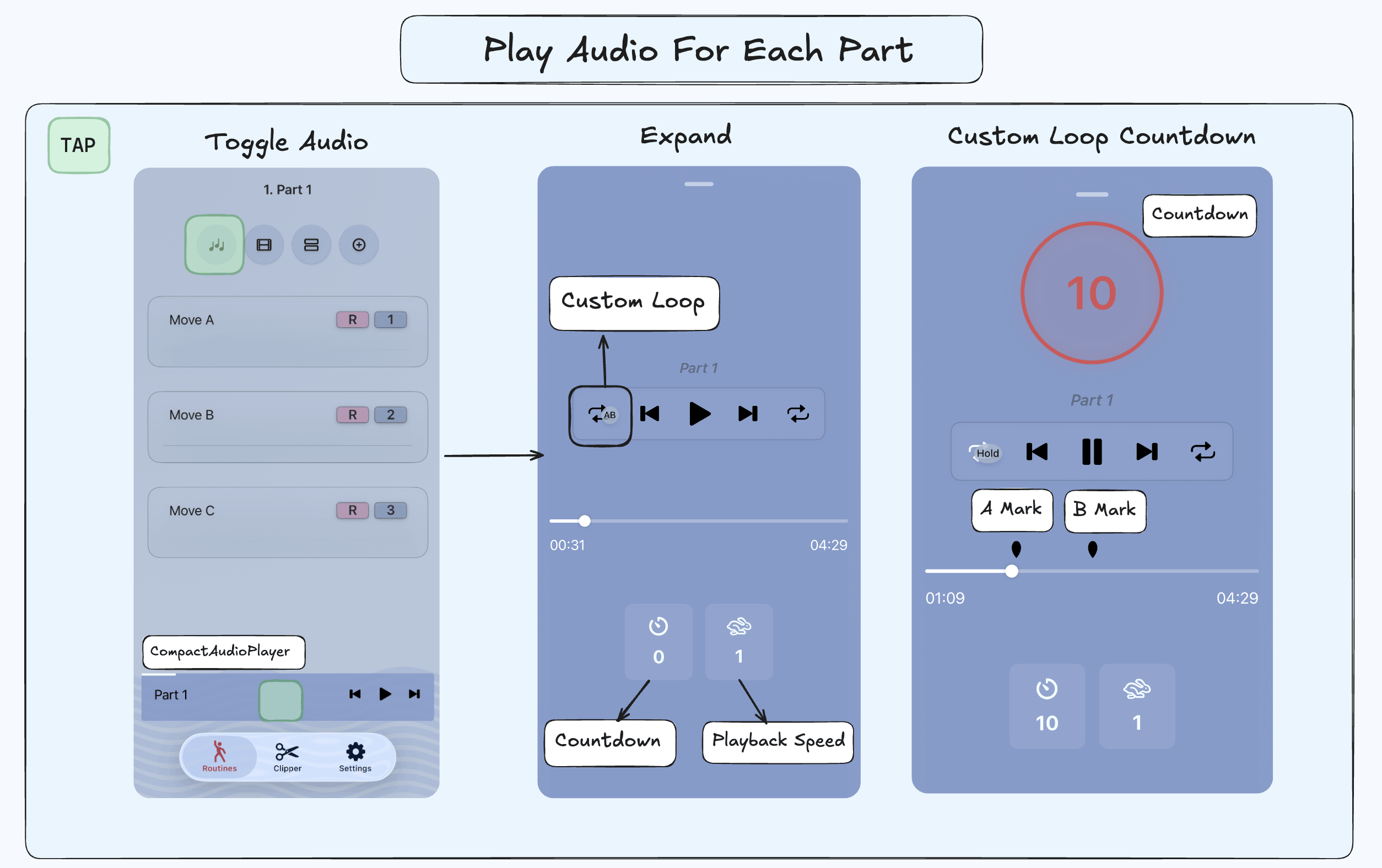 Play Audio For Each Part

TAP

Toggle Audio

1. Part 1

Move A R 1

Move B R 2

Move C R 3

CompactAudioPlayer

Part 1

Routines Clipper Settings

Expand

Custom Loop

Part 1

AB

00:31 04:29

0 1

Countdown Playback Speed

Custom Loop Countdown

Countdown

10

Part 1

Hold

A Mark B Mark

01:09 04:29

10 1